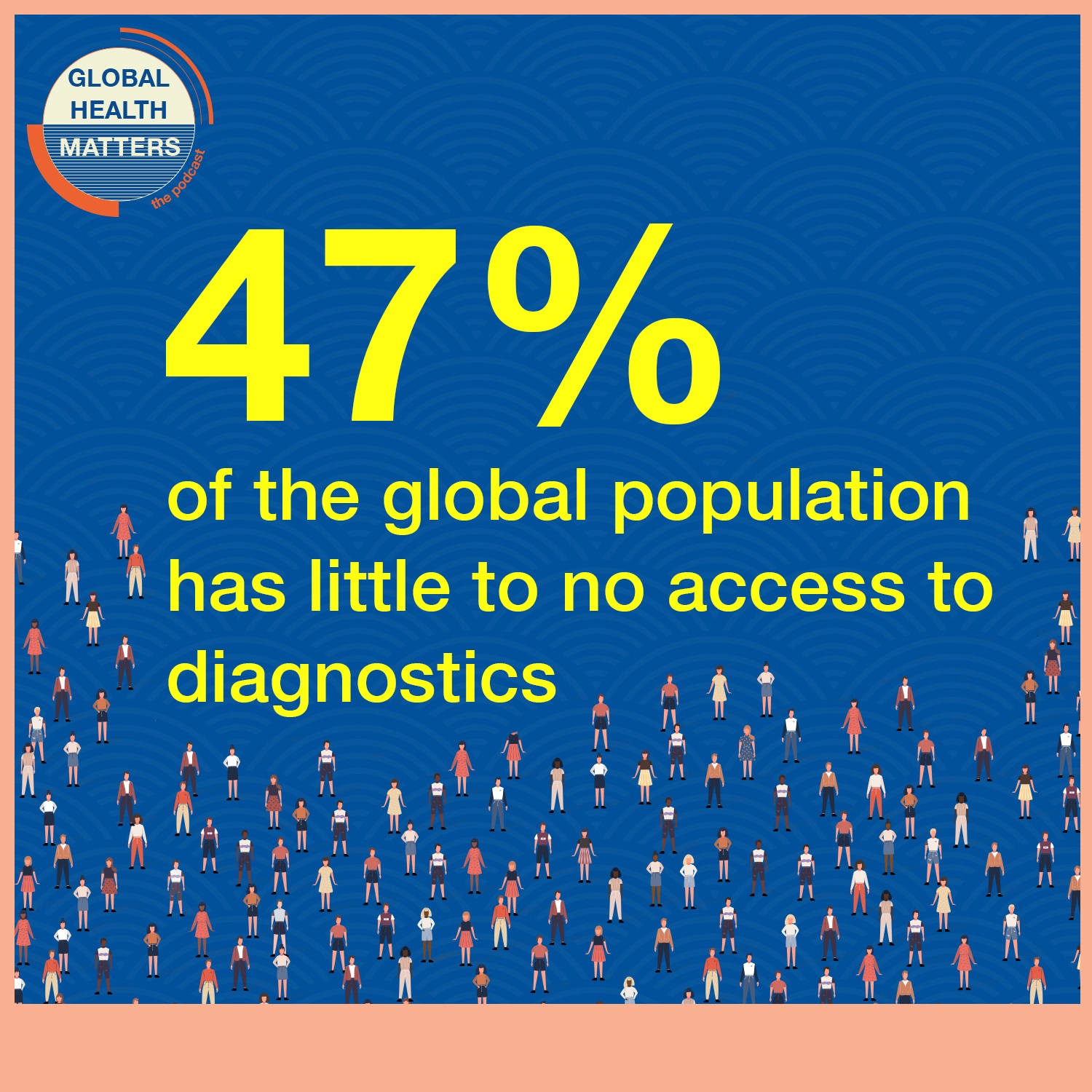 GLOBAL HEALTH MATTERS
the podcast

47%
of the global population has little to no access to diagnostics