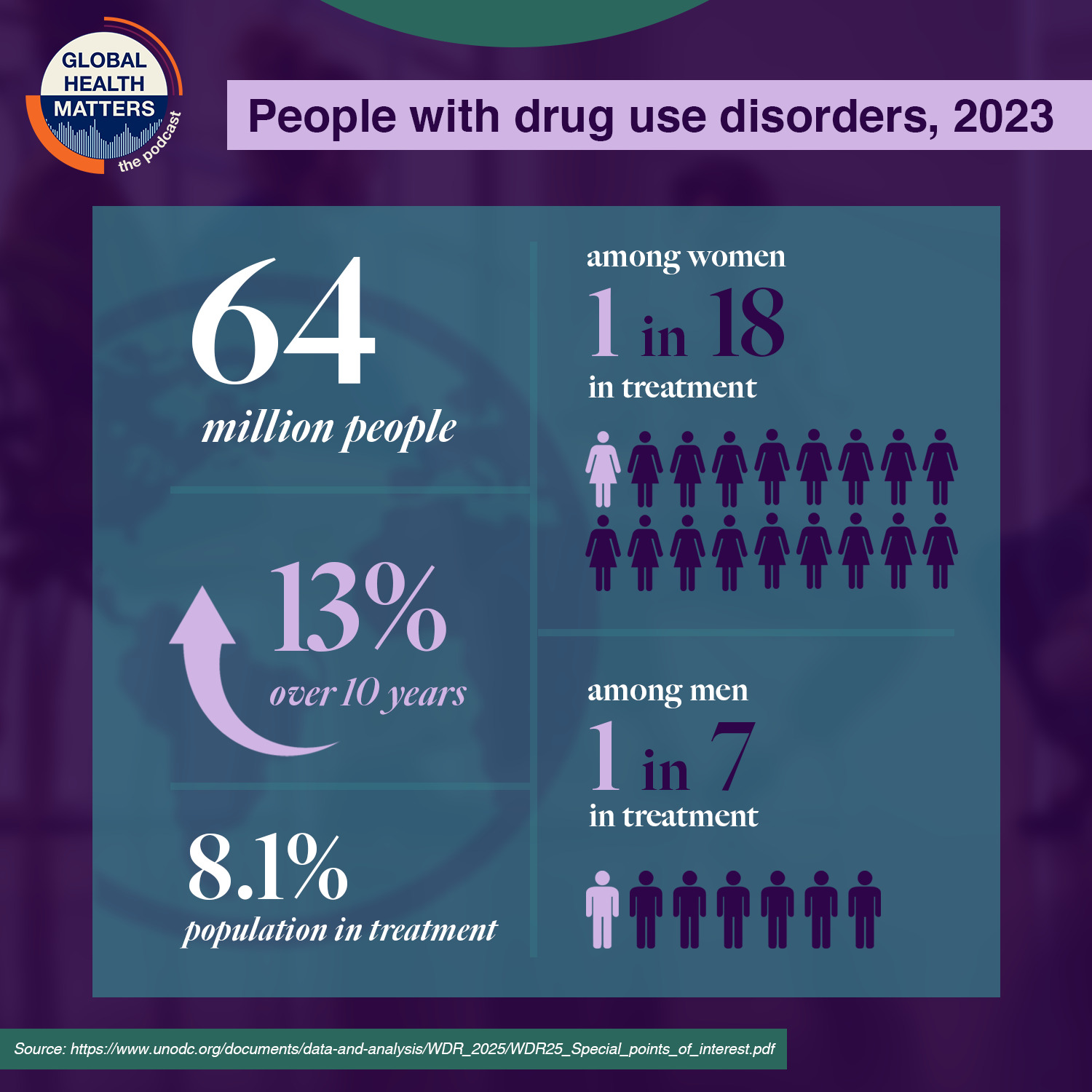 GLOBAL HEALTH MATTERS the podcast

People with drug use disorders, 2023

64
million people

13%
over 10 years

8.1%
population in treatment

among women
1 in 18
in treatment

among men
1 in 7
in treatment

Source: https://www.unodc.org/documents/data-and-analysis/WDR_2025/WDR25_Special_points_of_interest.pdf